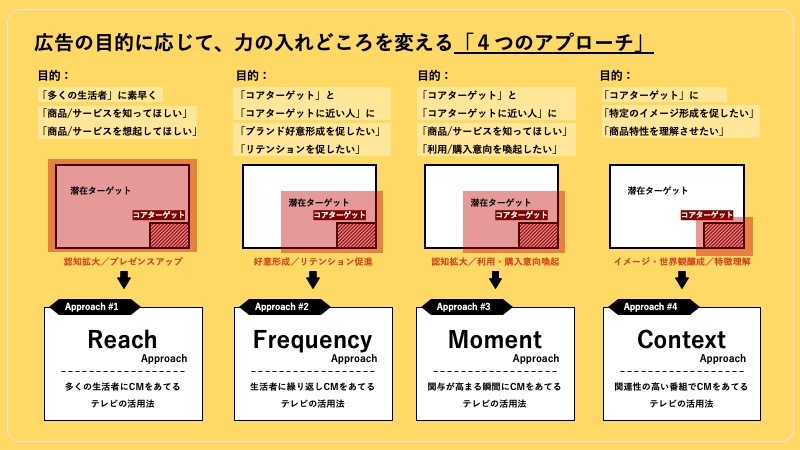 広告の目的に応じて、力の入れどころを変える「４つのアプローチ」

目的：
「多くの生活者」に素早く
「商品/サービスを知ってほしい」
「商品/サービスを想起してほしい」

潜在ターゲット
コアターゲット

認知拡大／プレゼンスアップ

Approach #1
Reach
Approach
多くの生活者にCMをあてる
テレビの活用法

目的：
「コアターゲット」と
「コアターゲットに近い人」に
「ブランド好意形成を促したい」
「リテンションを促したい」

潜在ターゲット
コアターゲット

好意形成／リテンション促進

Approach #2
Frequency
Approach
生活者に繰り返しCMをあてる
テレビの活用法

目的：
「コアターゲット」と
「コアターゲットに近い人」に
「商品/サービスを知ってほしい」
「利用/購入意向を喚起したい」

潜在ターゲット
コアターゲット

認知拡大／利用・購入意向喚起

Approach #3
Moment
Approach
関与が高まる瞬間にCMをあてる
テレビの活用法

目的：
「コアターゲット」に
「特定のイメージ形成を促したい」
「商品特性を理解させたい」

潜在ターゲット
コアターゲット

イメージ・世界観醸成／特徴理解

Approach #4
Context
Approach
関連性の高い番組でCMをあてる
テレビの活用法