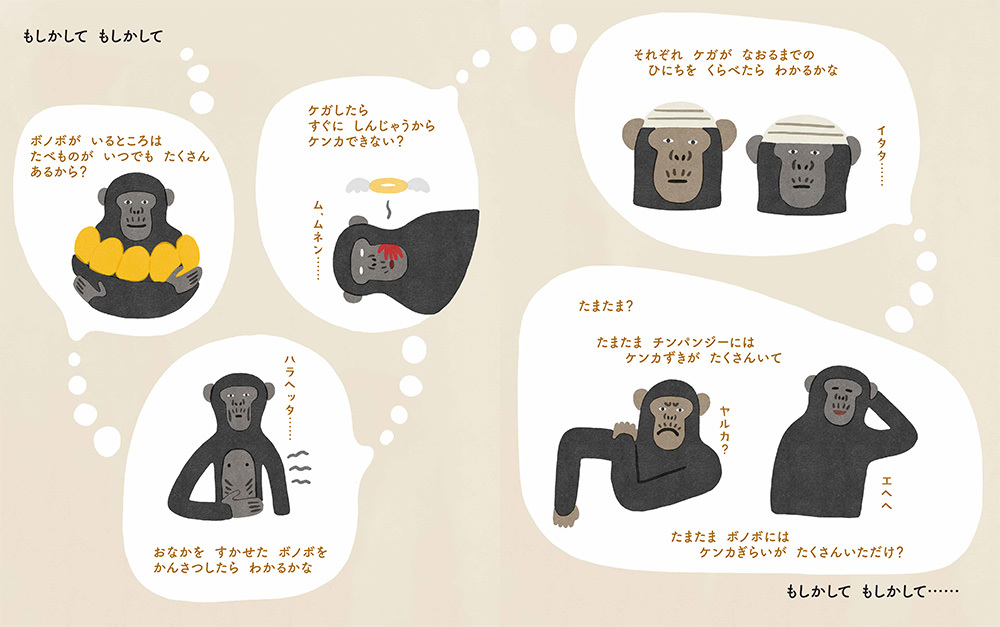 もしかして　もしかして

ボノボが　いるところは
たべものが　いつでも　たくさん
あるから？

ケガしたら
すぐに　しんじゃうから
ケンカできない？

ム、ムネン……

ハラヘッタ……

おなかを　すかせた　ボノボを
かんさつしたら　わかるかな

それぞれ　ケガが　なおるまでの
ひにちを　くらべたら　わかるかな

イタタ……

たまたま？

たまたま　チンパンジーには
ケンカずきが　たくさんいて

ヤルカ？

エヘヘ

たまたま　ボノボには
ケンカぎらいが　たくさんいただけ？

もしかして　もしかして……