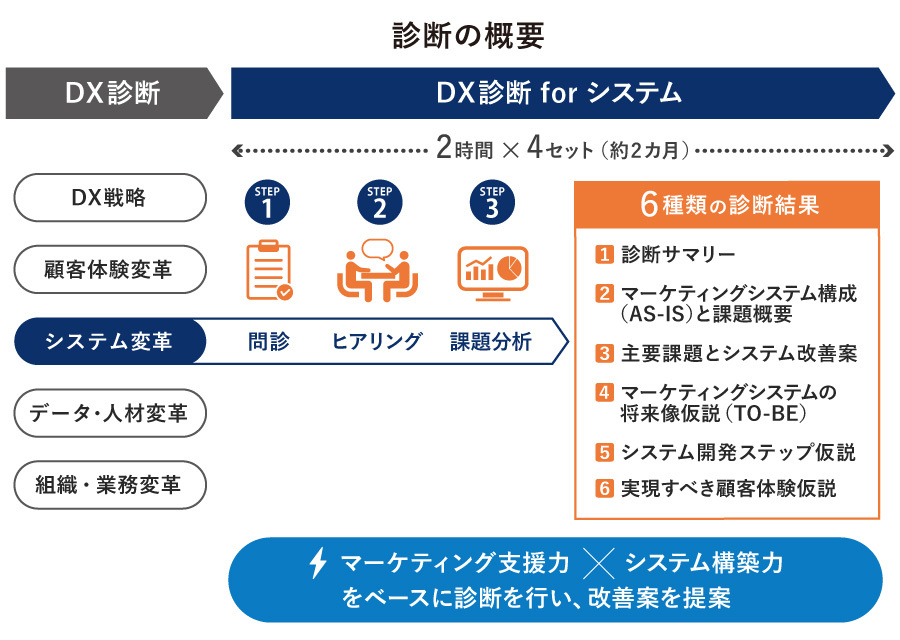 診断の概要

DX診断

DX診断 for システム

2時間 × 4セット（約2カ月）

DX戦略

顧客体験変革

システム変革

データ・人材変革

組織・業務変革

STEP 1

STEP 2

STEP 3

問診

ヒアリング

課題分析

6種類の診断結果

1 診断サマリー

2 マーケティングシステム構成（AS-IS）と課題概要

3 主要課題とシステム改善案

4 マーケティングシステムの将来像仮説（TO-BE）

5 システム開発ステップ仮説

6 実現すべき顧客体験仮説

マーケティング支援力 × システム構築力
をベースに診断を行い、改善案を提案