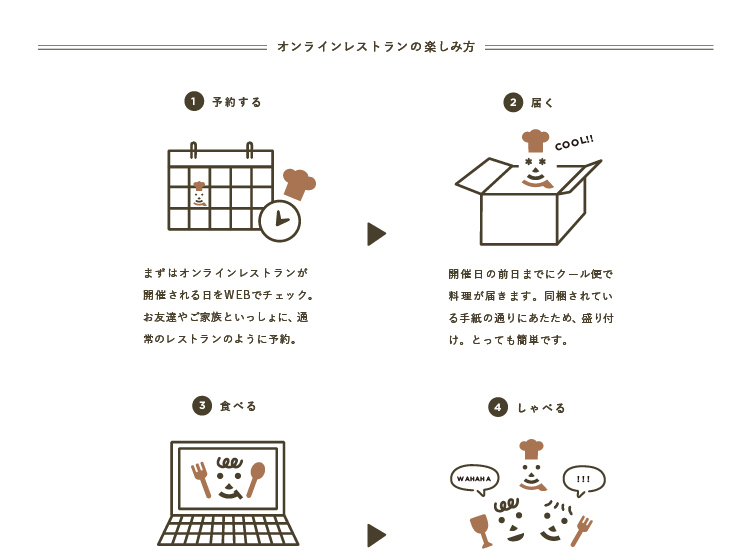 オンラインレストランの楽しみ方

1 予約する

まずはオンラインレストランが開催される日をWEBでチェック。お友達やご家族といっしょに、通常のレストランのように予約。

2 届く

COOL!!

開催日の前日までにクール便で料理が届きます。同梱されている手紙の通りにあたため、盛り付け。とっても簡単です。

3 食べる

4 しゃべる

WAHAHA

!!!