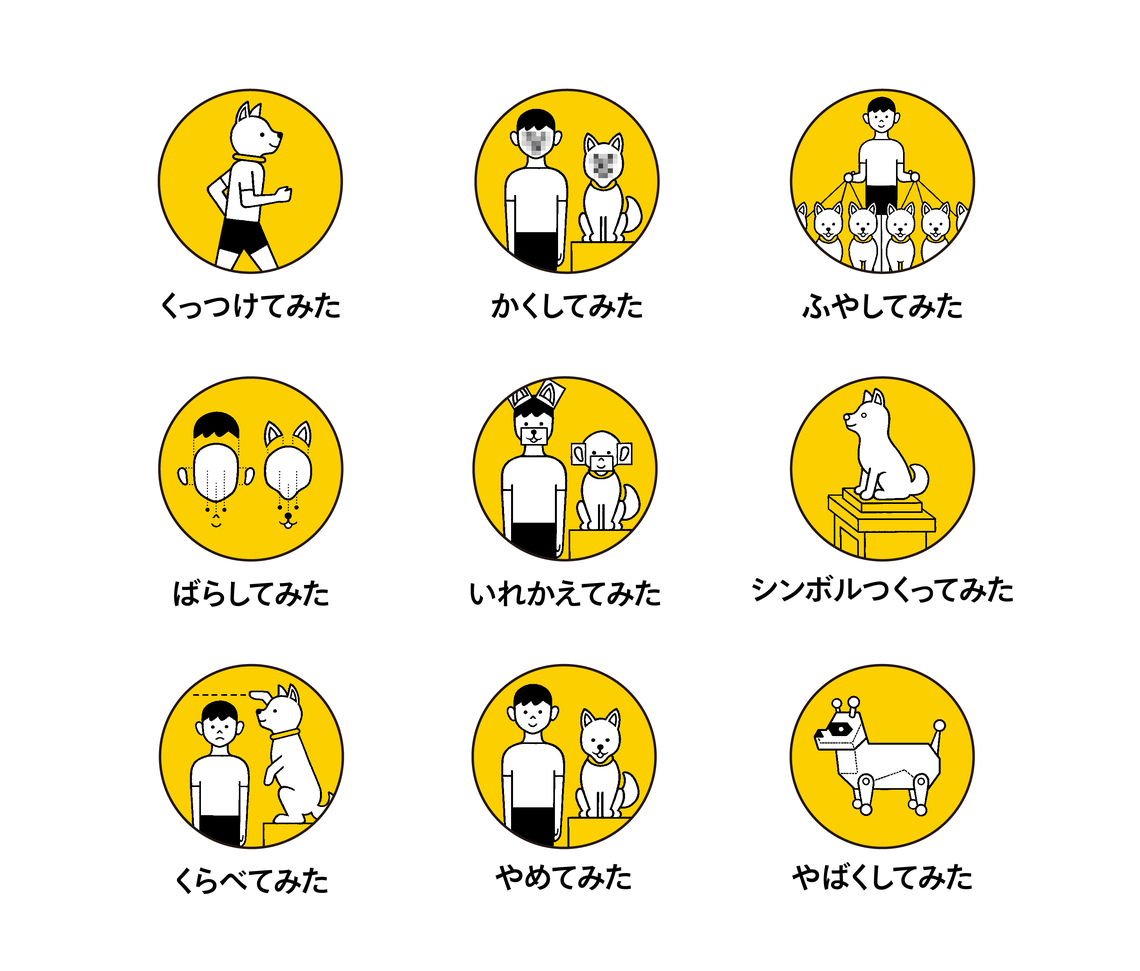 くっつけてみた

かくしてみた

ふやしてみた

ばらしてみた

いれかえてみた

シンボルつくってみた

くらべてみた

やめてみた

やばくしてみた