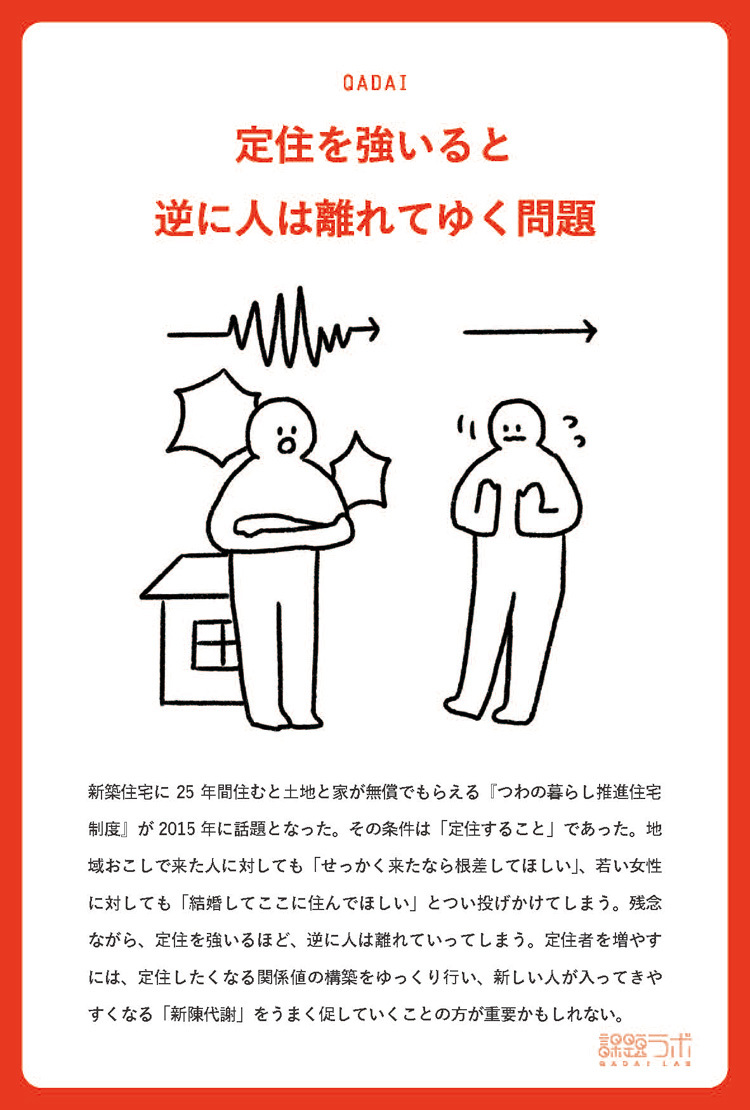 QADAI

定住を強いると
逆に人は離れてゆく問題

新築住宅に 25 年間住むと土地と家が無償でもらえる『つわの暮らし推進住宅制度』が 2015 年に話題となった。その条件は「定住すること」であった。地域おこしで来た人に対しても「せっかく来たなら根差してほしい」、若い女性に対しても「結婚してここに住んでほしい」とつい投げかけてしまう。残念ながら、定住を強いるほど、逆に人は離れていってしまう。定住者を増やすには、定住したくなる関係値の構築をゆっくり行い、新しい人が入ってきやすくなる「新陳代謝」をうまく促していくことの方が重要かもしれない。

課題ラボ
QADAI LAB