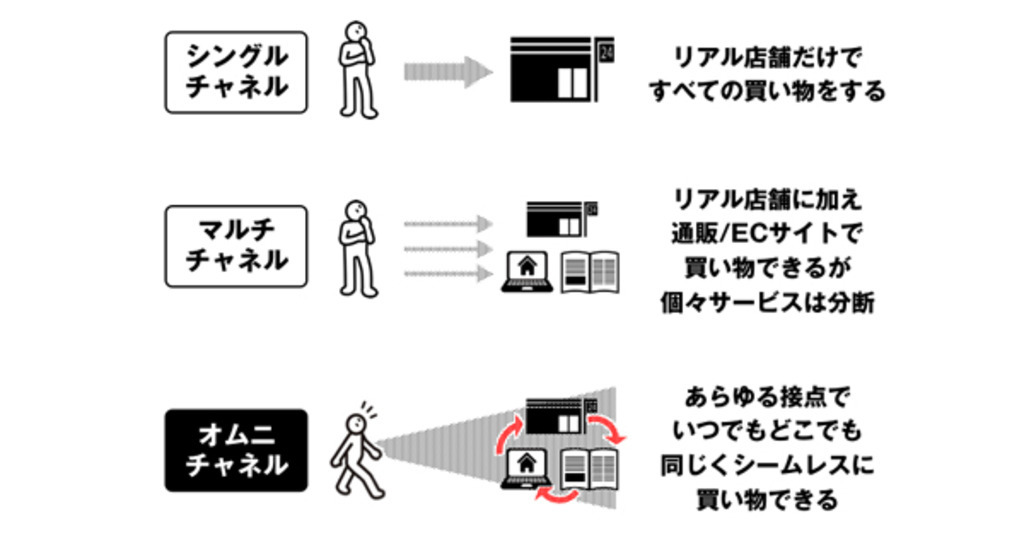 シングル
チャネル

24

リアル店舗だけで
すべての買い物をする

マルチ
チャネル

リアル店舗に加え
通販/ECサイトで
買い物できるが
個々サービスは分断

オムニ
チャネル

あらゆる接点で
いつでもどこでも
同じくシームレスに
買い物できる