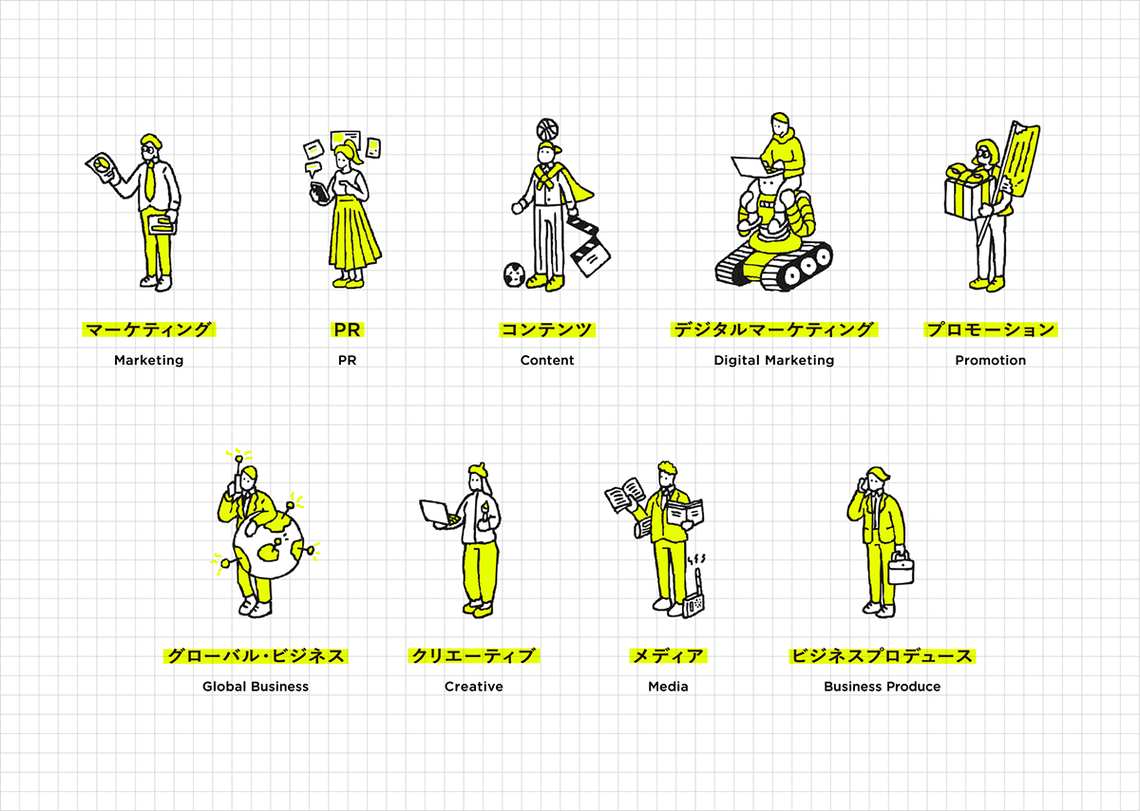 マーケティング
Marketing

PR
PR

コンテンツ
Content

デジタルマーケティング
Digital Marketing

プロモーション
Promotion

グローバル・ビジネス
Global Business

クリエーティブ
Creative

メディア
Media

ビジネスプロデュース
Business Produce